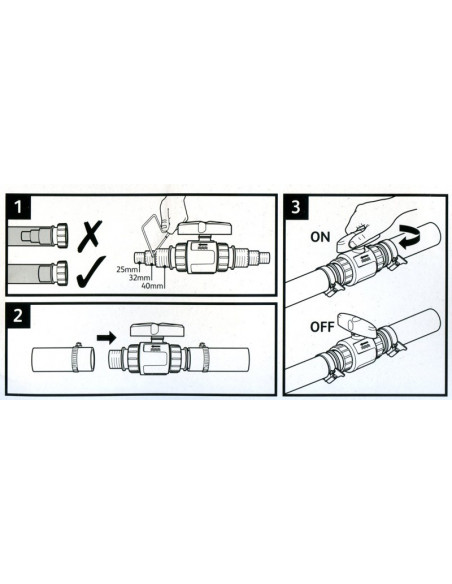 1

25mm
32mm
40mm

2

3

ON

OFF