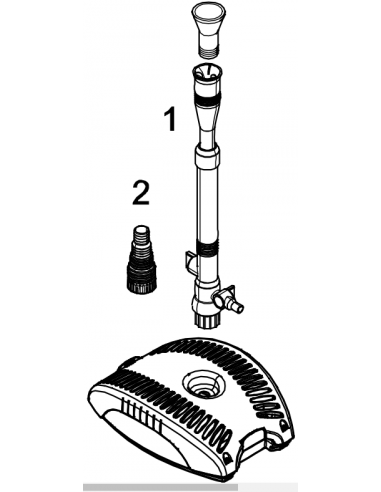 1

2