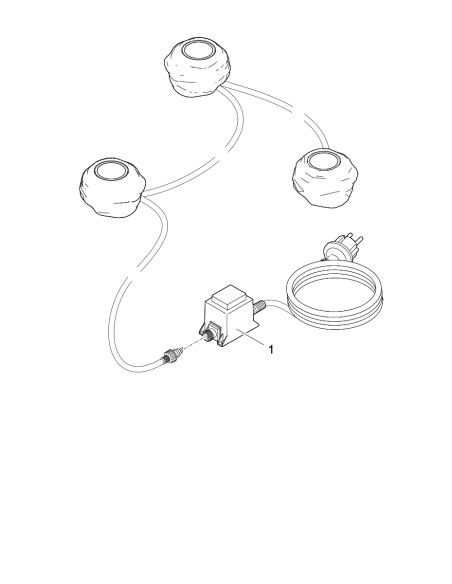 1