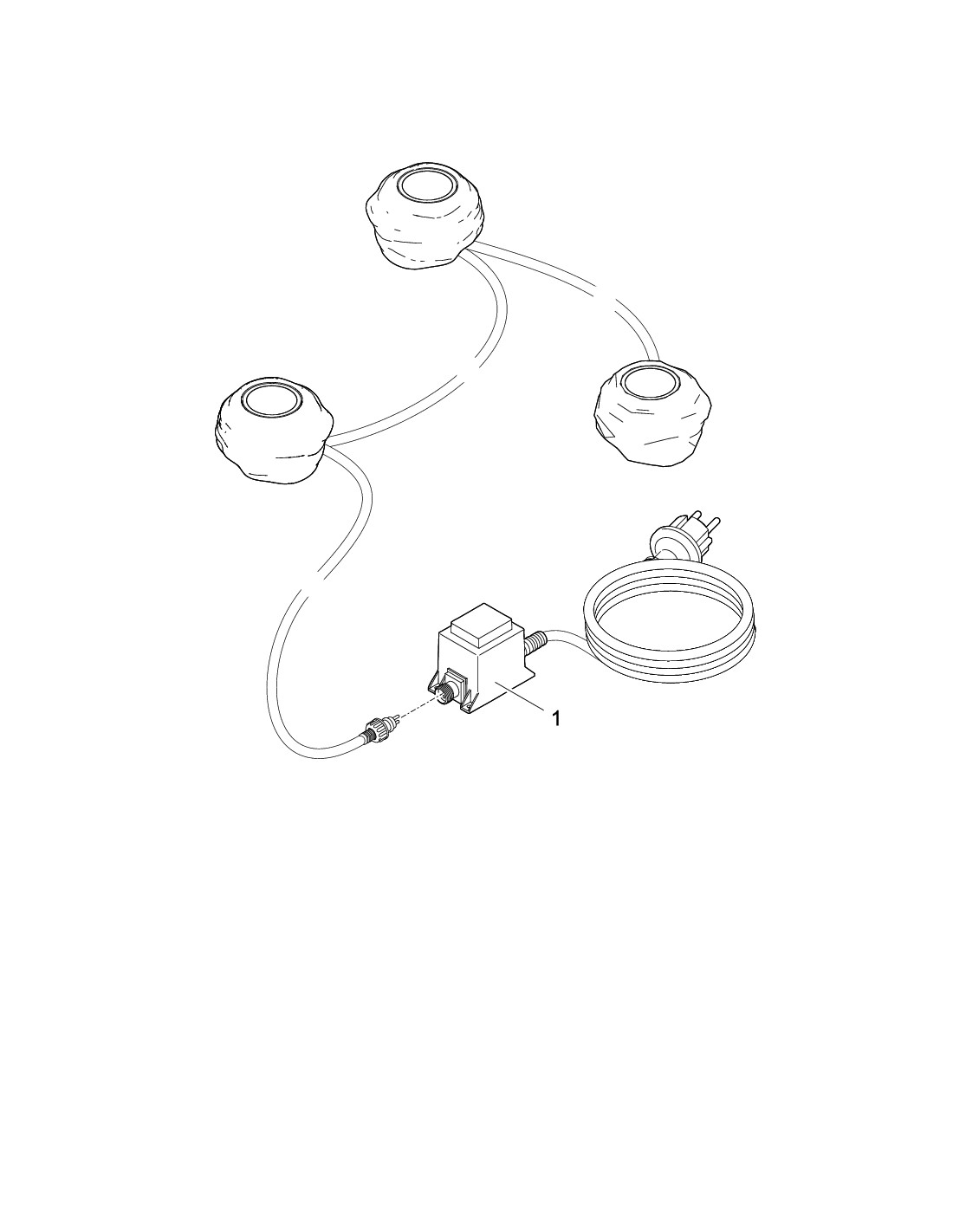 1