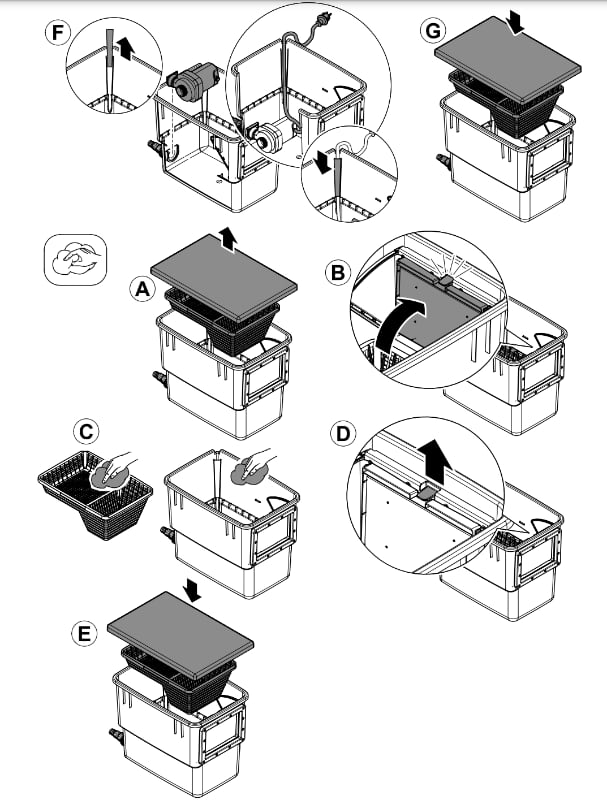 F
G
A
B
C
D
E